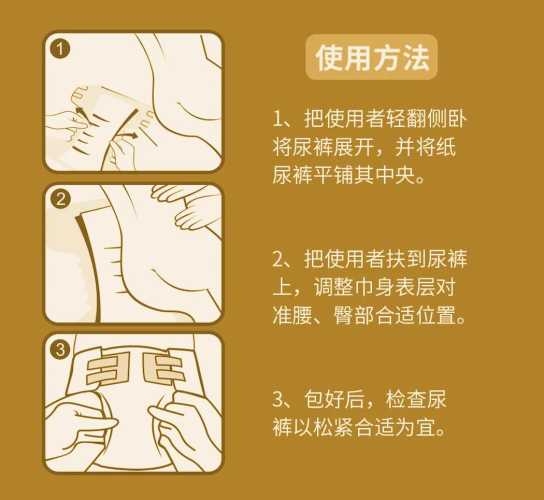 1

2

3

使用方法

1、把使用者轻翻侧卧将尿裤展开，并将纸尿裤平铺其中央。

2、把使用者扶到尿裤上，调整巾身表层对准腰、臀部合适位置。

3、包好后，检查尿裤以松紧合适为宜。